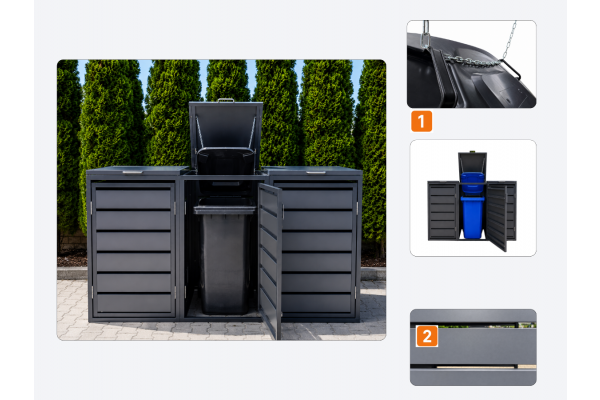 1

2